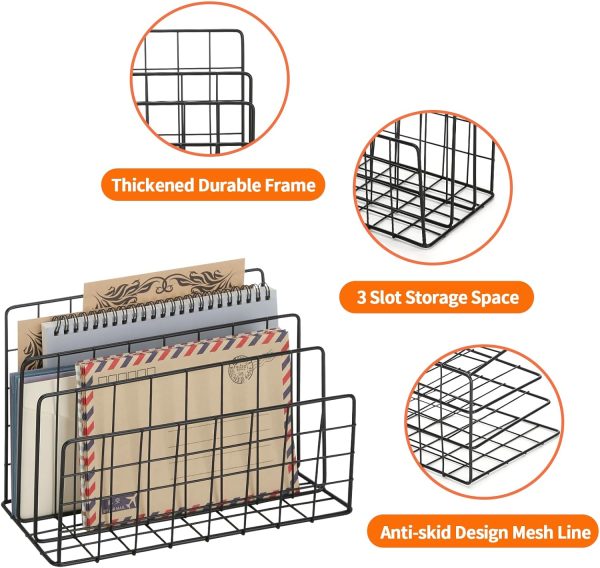 Thickened Durable Frame

3 Slot Storage Space

Anti-skid Design Mesh Line